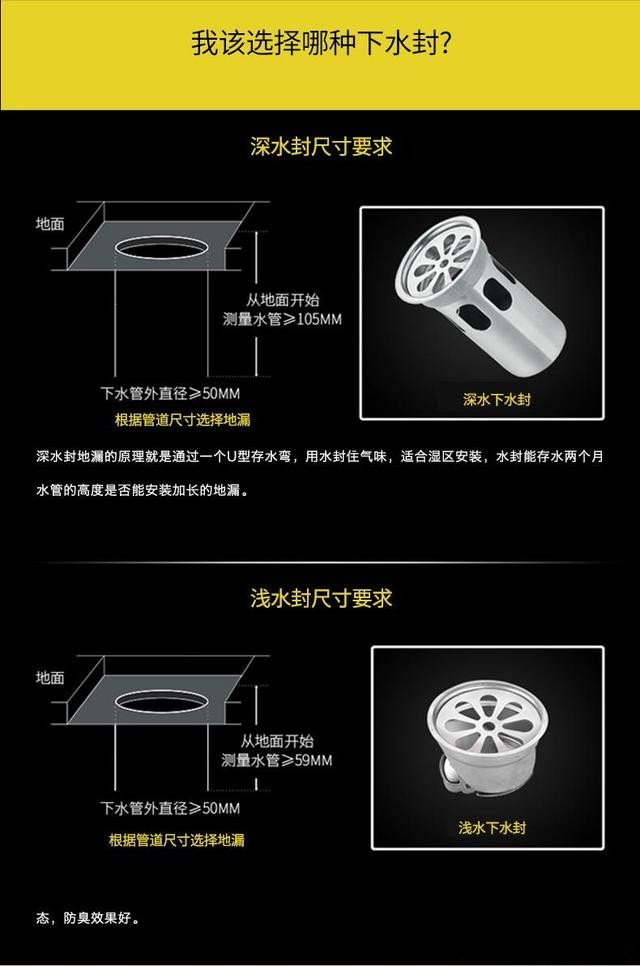 我该选择哪种下水封?

深水封尺寸要求

地面

从地面开始
测量水管≥105MM

下水管外直径≥50MM
根据管道尺寸选择地漏

深水下水封

深水封地漏的原理就是通过一个U型存水弯，用水封住气味，适合湿区安装，水封能存水两个月

水管的高度是否能安装加长的地漏。

浅水封尺寸要求

地面

从地面开始
测量水管≥59MM

下水管外直径≥50MM
根据管道尺寸选择地漏

浅水下水封

态，防臭效果好。