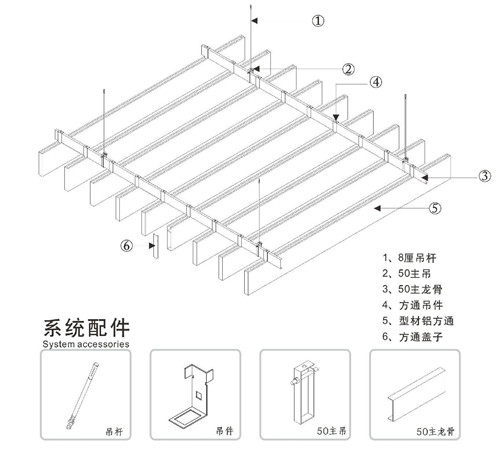 ①
②
④
③
⑤
⑥

1、8厘吊杆
2、50主吊
3、50主龙骨
4、方通吊件
5、型材铝方通
6、方通盖子

系统配件
System accessories

吊杆

吊件

50主吊

50主龙骨