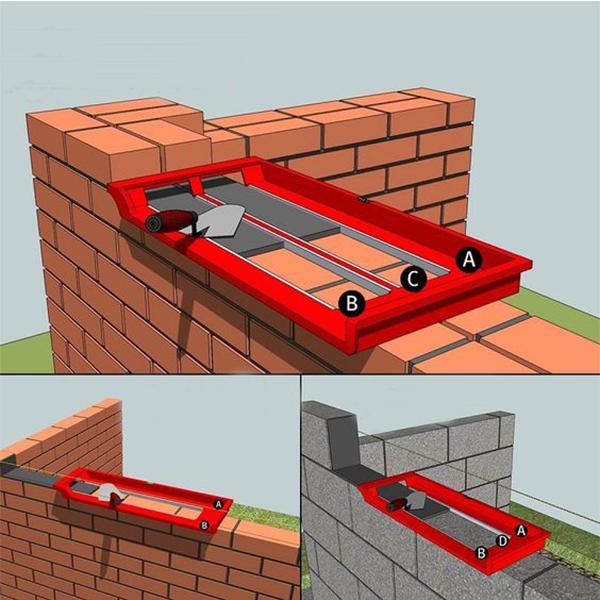 A
C
B
A
B
A
D
B