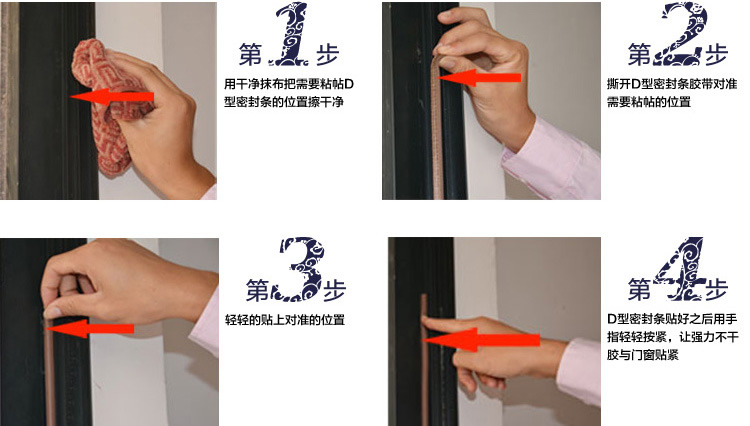 第1步

用干净抹布把需要粘帖D型密封条的位置擦干净

第2步

撕开D型密封条胶带对准需要粘帖的位置

第3步

轻轻的贴上对准的位置

第4步

D型密封条贴好之后用手指轻轻按紧，让强力不干胶与门窗贴紧