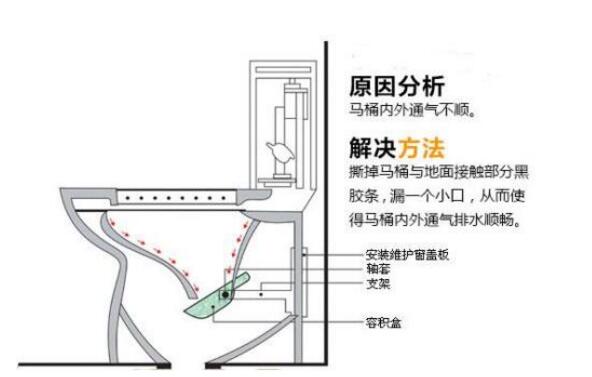 原因分析
马桶内外通气不顺。

解决方法
撕掉马桶与地面接触部分黑胶条，漏一个小口，从而使得马桶内外通气排水顺畅。

安装维护窗盖板
轴套
支架
容积盒