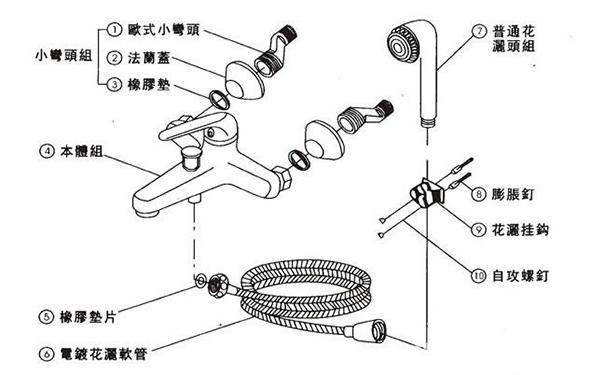 小彎頭組

① 歐式小彎頭

② 法蘭蓋

③ 橡膠墊

④ 本體組

⑤ 橡膠墊片

⑥ 電鍍花灑軟管

⑦ 普通花灑頭組

⑧ 膨脹釘

⑨ 花灑挂鈎

⑩ 自攻螺釘